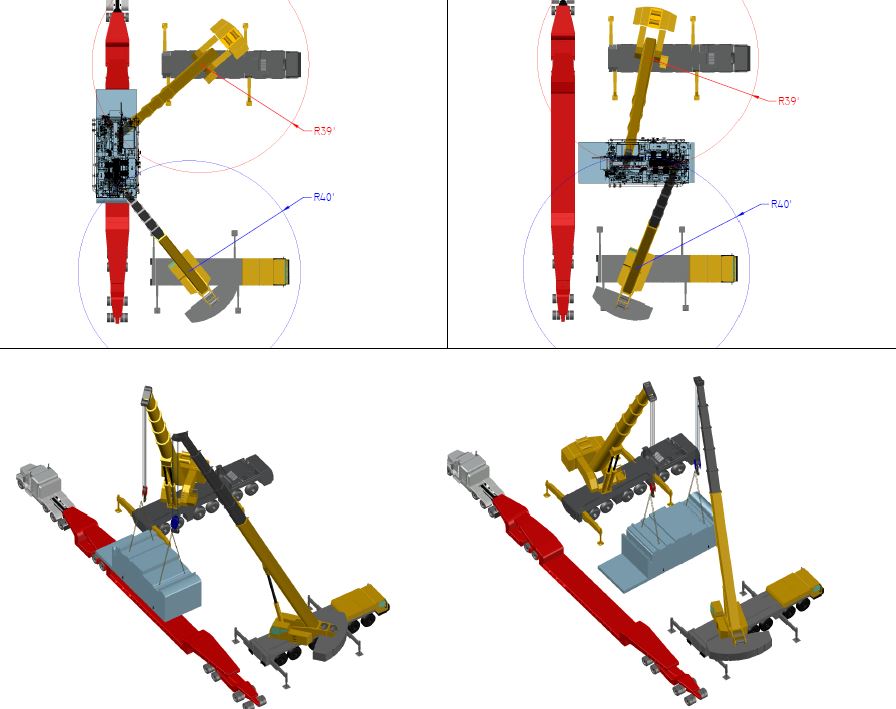 R39'
R40'
R39'
R40'